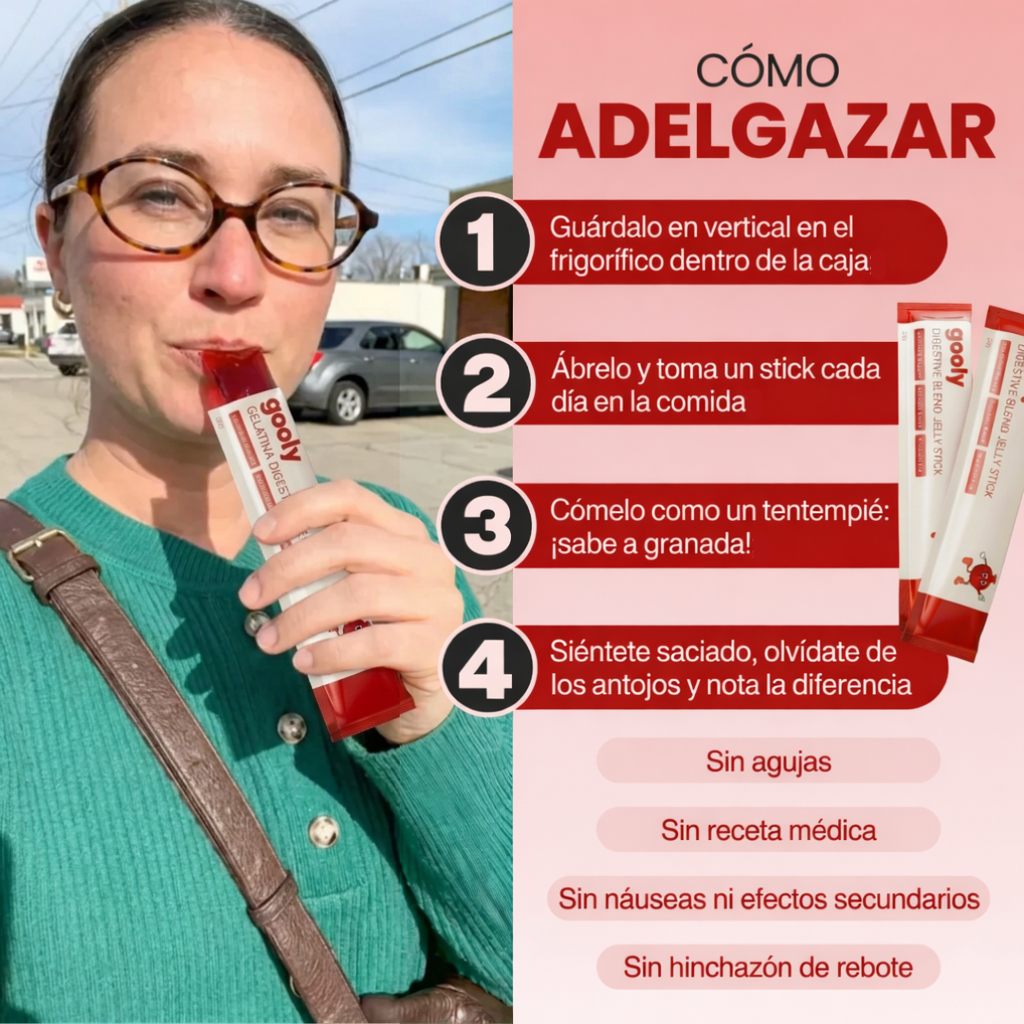 gooly
GELATINA DIGEST

CÓMO
ADELGAZAR

1 Guárdalo en vertical en el frigorífico dentro de la caja

2 Ábrelo y toma un stick cada día en la comida

3 Cómelo como un tentempié: ¡sabe a granada!

4 Siéntete saciado, olvídate de los antojos y nota la diferencia

gooly
DIGESTIVE BLEND JELLY STICK

DIGESTIVE BLEND JELLY STICK

Sin agujas

Sin receta médica

Sin náuseas ni efectos secundarios

Sin hinchazón de rebote